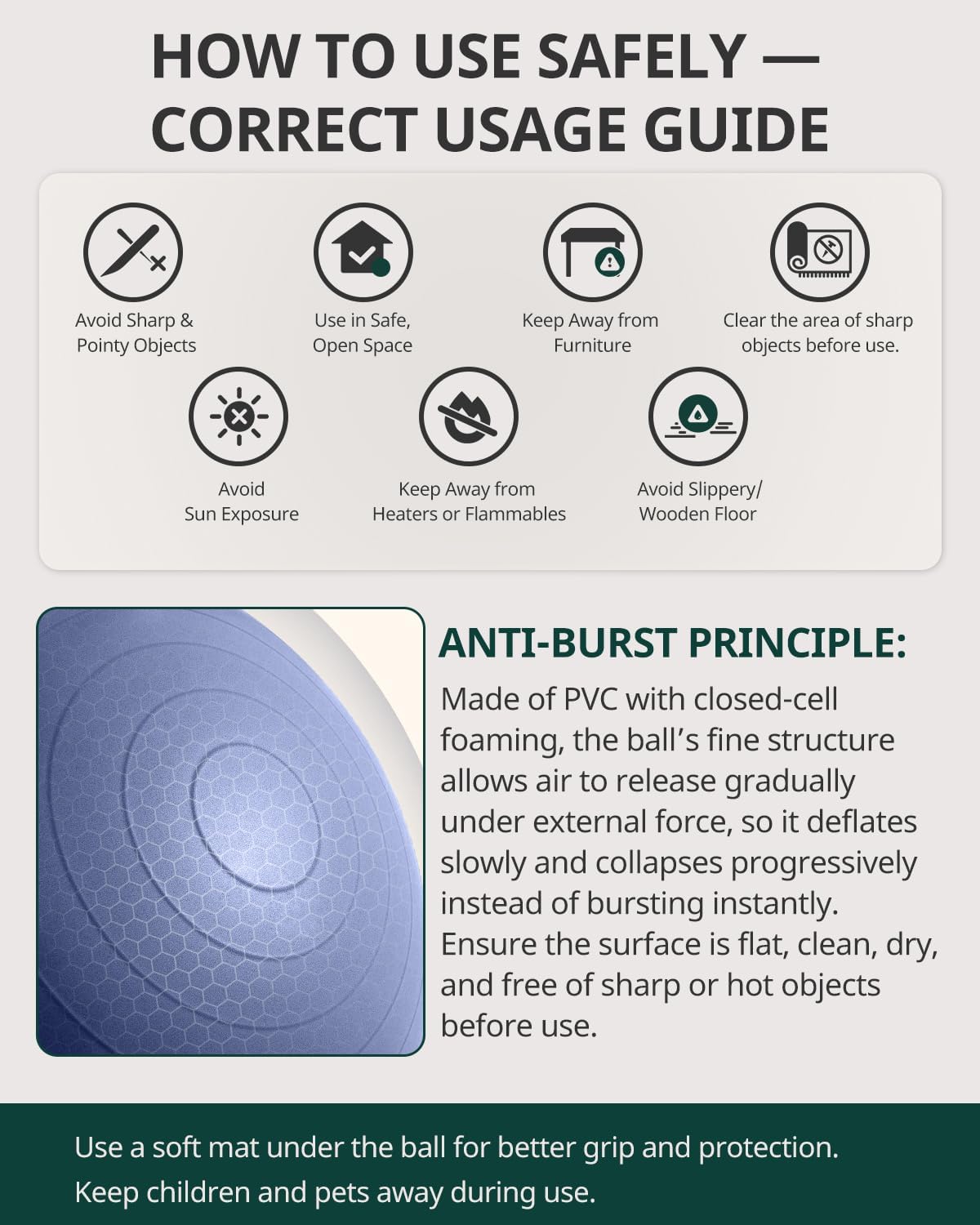 HOW TO USE SAFELY — CORRECT USAGE GUIDE

Avoid Sharp & Pointy Objects

Use in Safe, Open Space

Keep Away from Furniture

Clear the area of sharp objects before use.

Avoid Sun Exposure

Keep Away from Heaters or Flammables

Avoid Slippery/ Wooden Floor

ANTI-BURST PRINCIPLE:

Made of PVC with closed-cell foaming, the ball's fine structure allows air to release gradually under external force, so it deflates slowly and collapses progressively instead of bursting instantly. Ensure the surface is flat, clean, dry, and free of sharp or hot objects before use.

Use a soft mat under the ball for better grip and protection.
Keep children and pets away during use.