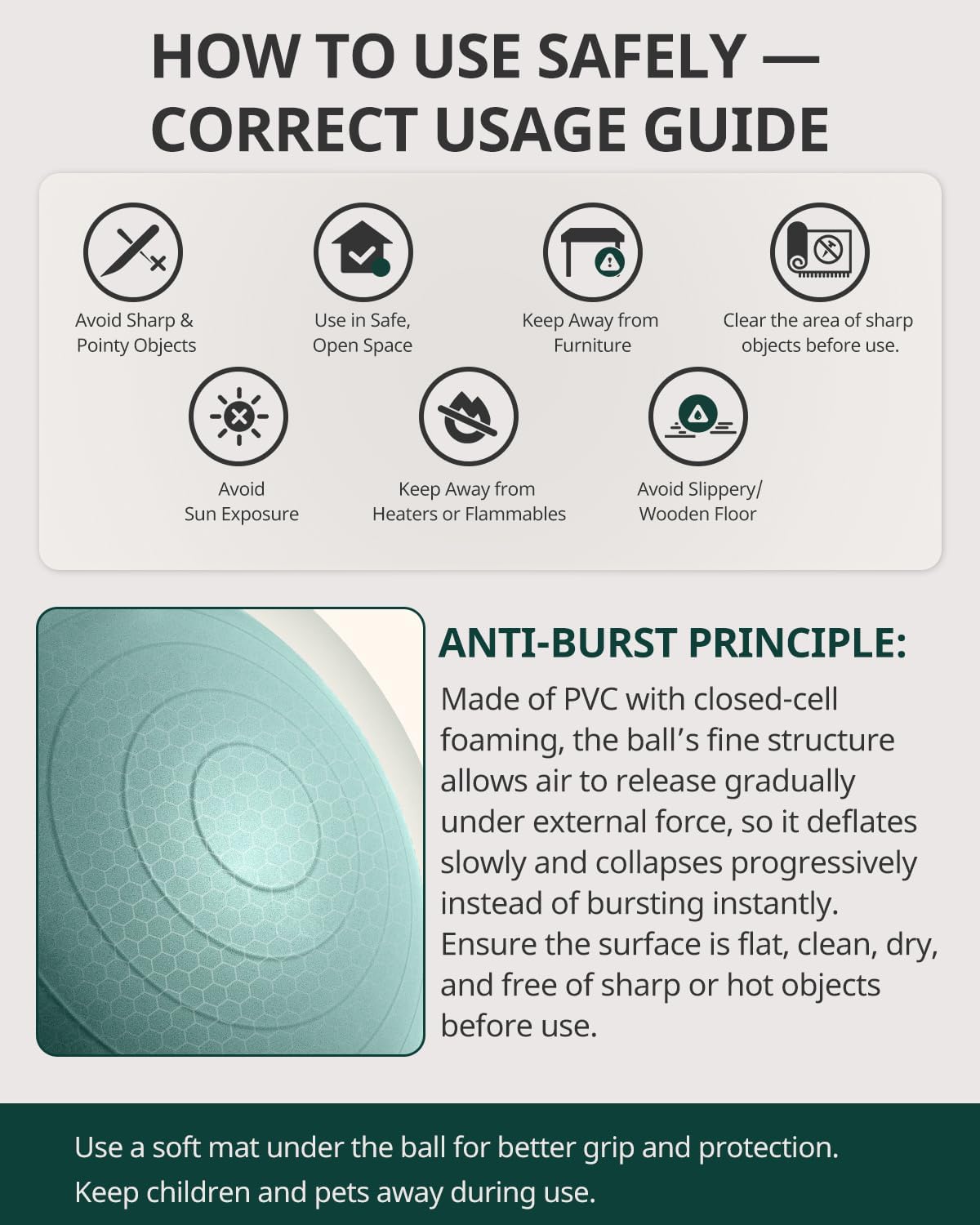 HOW TO USE SAFELY — CORRECT USAGE GUIDE

Avoid Sharp & Pointy Objects

Use in Safe, Open Space

Keep Away from Furniture

Clear the area of sharp objects before use.

Avoid Sun Exposure

Keep Away from Heaters or Flammables

Avoid Slippery/ Wooden Floor

ANTI-BURST PRINCIPLE:

Made of PVC with closed-cell foaming, the ball's fine structure allows air to release gradually under external force, so it deflates slowly and collapses progressively instead of bursting instantly. Ensure the surface is flat, clean, dry, and free of sharp or hot objects before use.

Use a soft mat under the ball for better grip and protection.
Keep children and pets away during use.