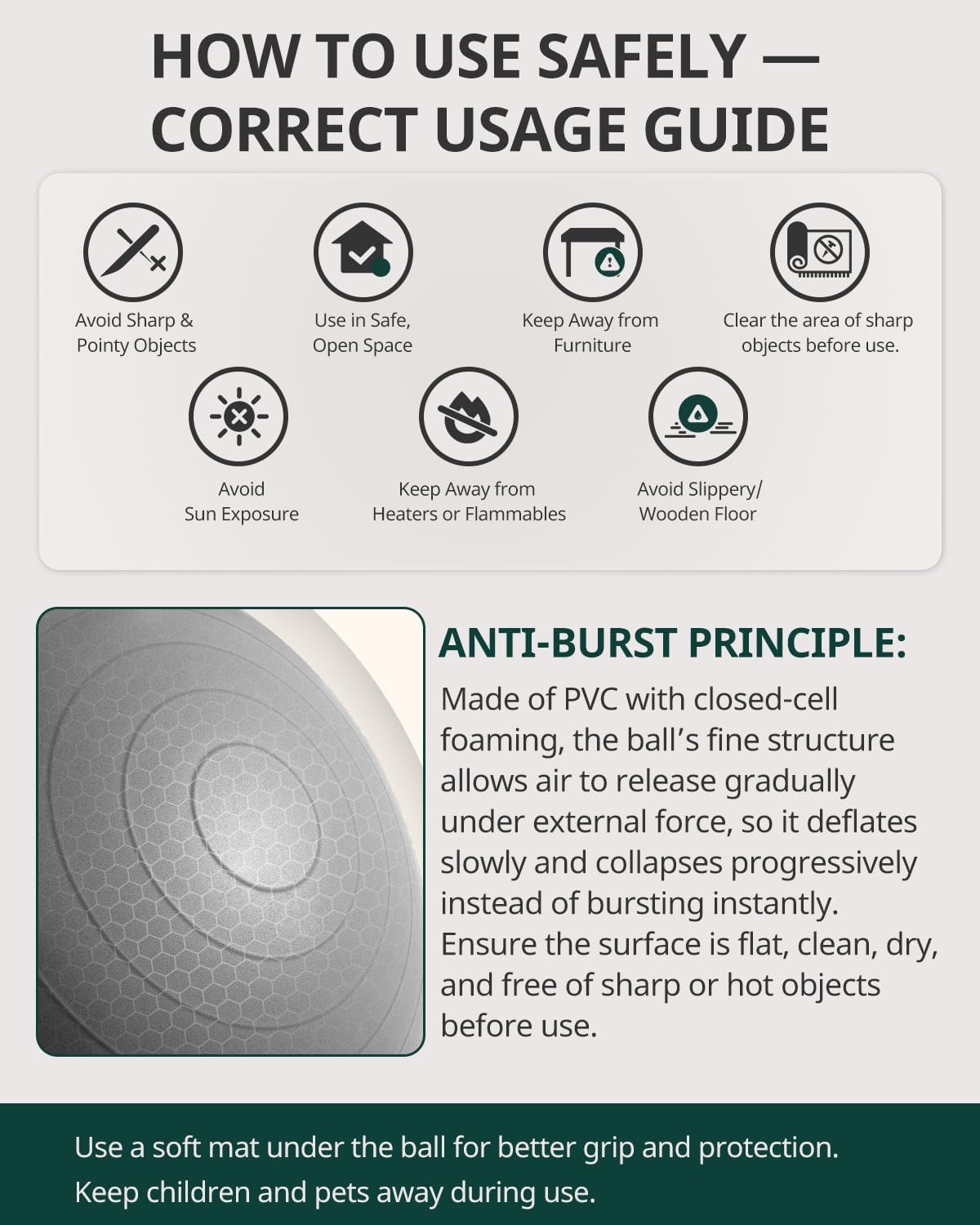 HOW TO USE SAFELY — CORRECT USAGE GUIDE

Avoid Sharp & Pointy Objects

Use in Safe, Open Space

Keep Away from Furniture

Clear the area of sharp objects before use.

Avoid Sun Exposure

Keep Away from Heaters or Flammables

Avoid Slippery/ Wooden Floor

ANTI-BURST PRINCIPLE:

Made of PVC with closed-cell foaming, the ball's fine structure allows air to release gradually under external force, so it deflates slowly and collapses progressively instead of bursting instantly. Ensure the surface is flat, clean, dry, and free of sharp or hot objects before use.

Use a soft mat under the ball for better grip and protection.
Keep children and pets away during use.